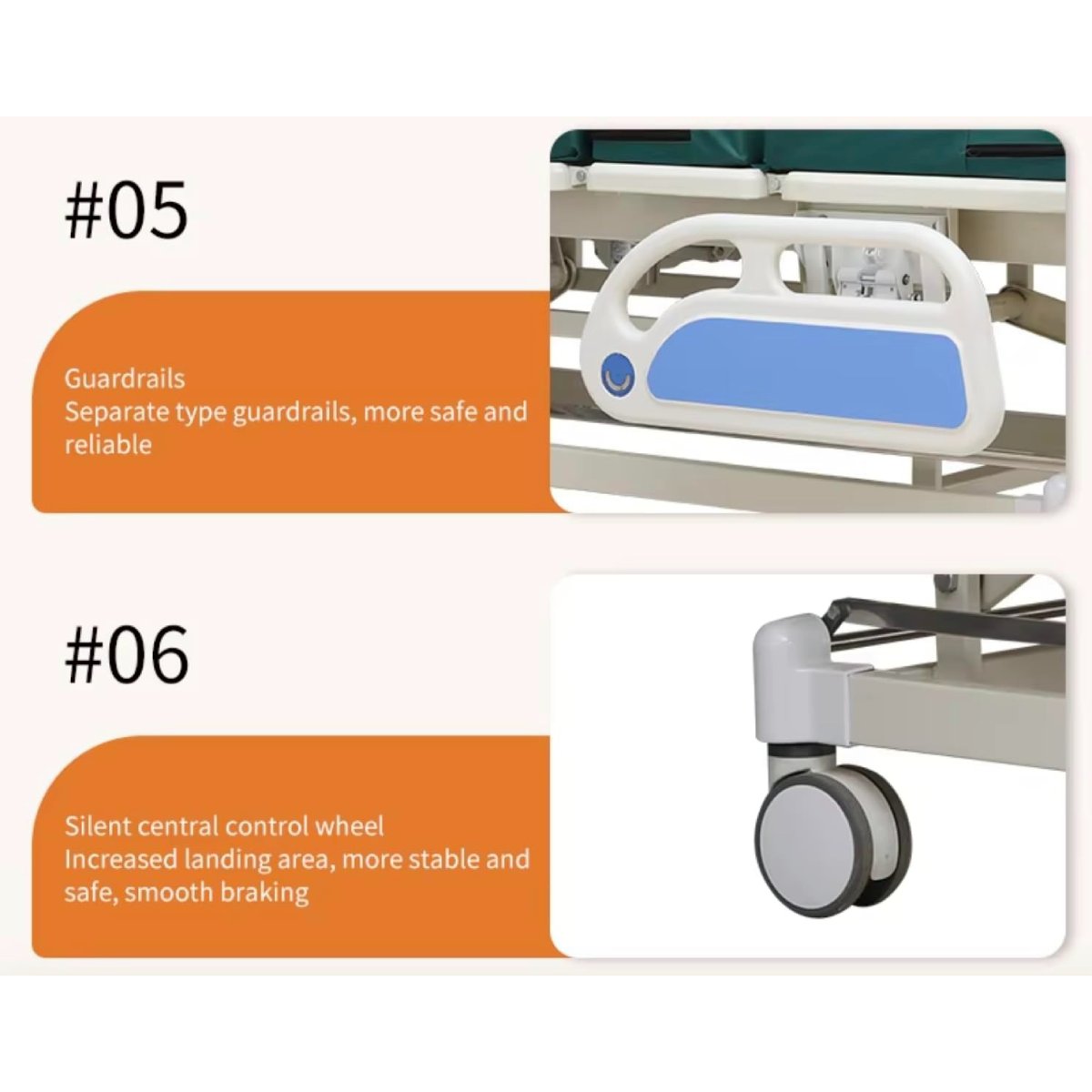 #05

Guardrails
Separate type guardrails, more safe and reliable

#06

Silent central control wheel
Increased landing area, more stable and safe, smooth braking