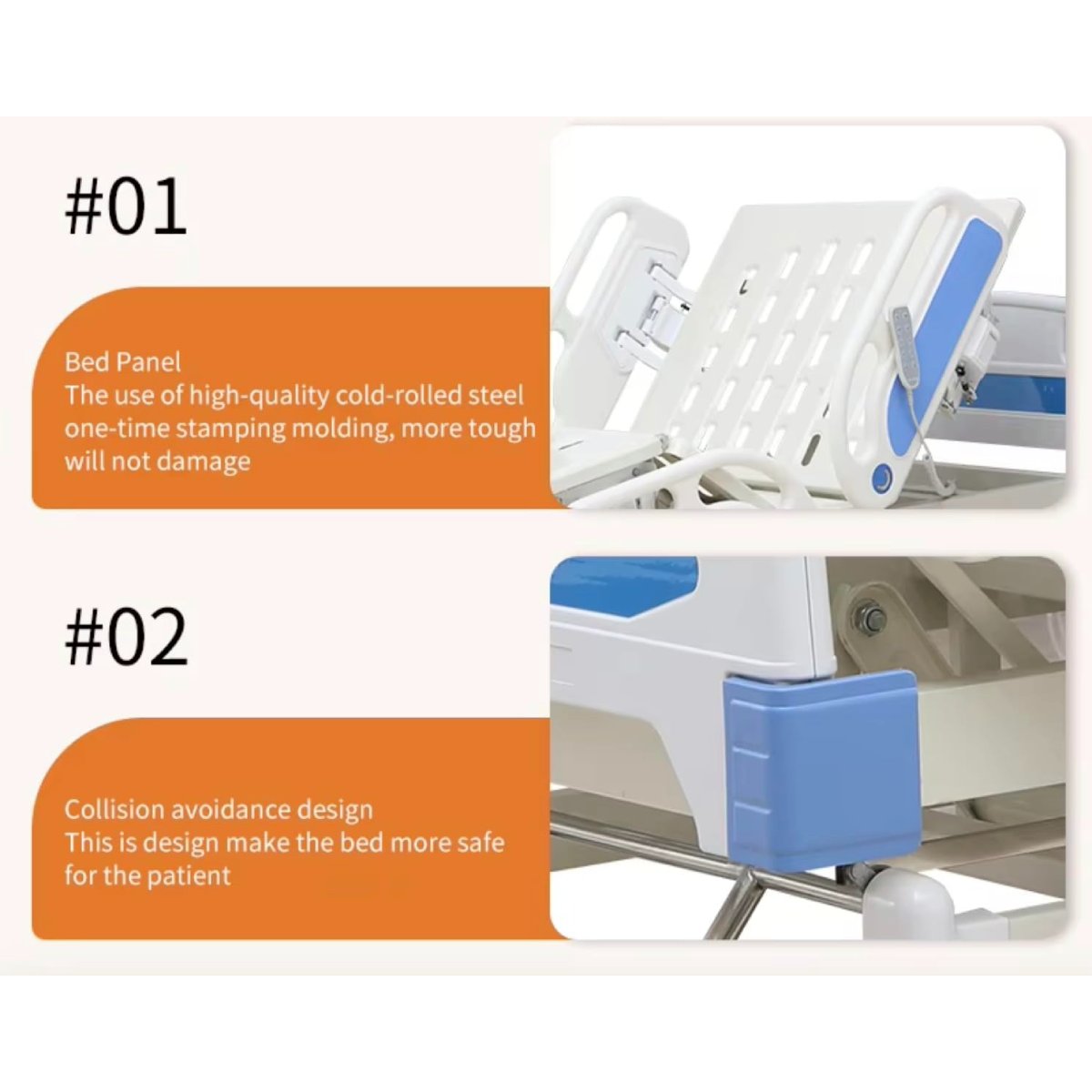 #01

Bed Panel
The use of high-quality cold-rolled steel one-time stamping molding, more tough will not damage

#02

Collision avoidance design
This is design make the bed more safe for the patient